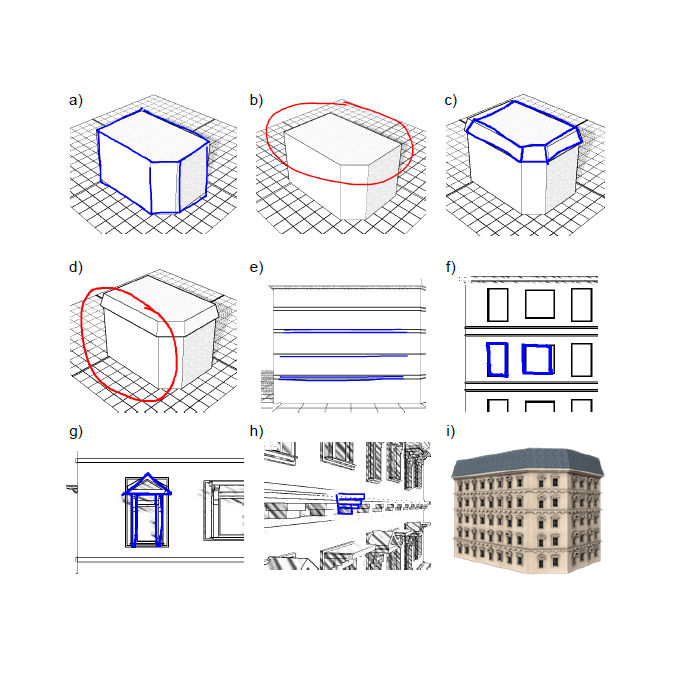 a)

b)

c)

d)

e)

f)

g)

h)

i)